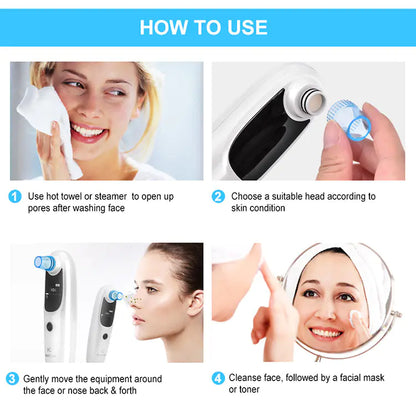 HOW TO USE

1 Use hot towel or steamer to open up pores after washing face

2 Choose a suitable head according to skin condition

3 Gently move the equipment around the face or nose back & forth

4 Cleanse face, followed by a facial mask or toner